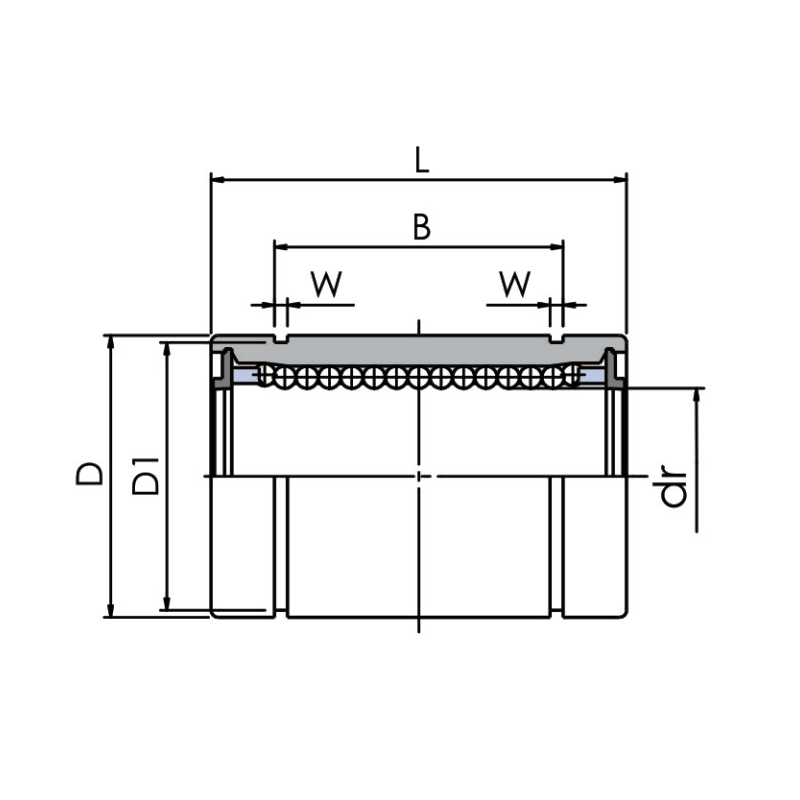 L
B
W
W
D
D1
dr